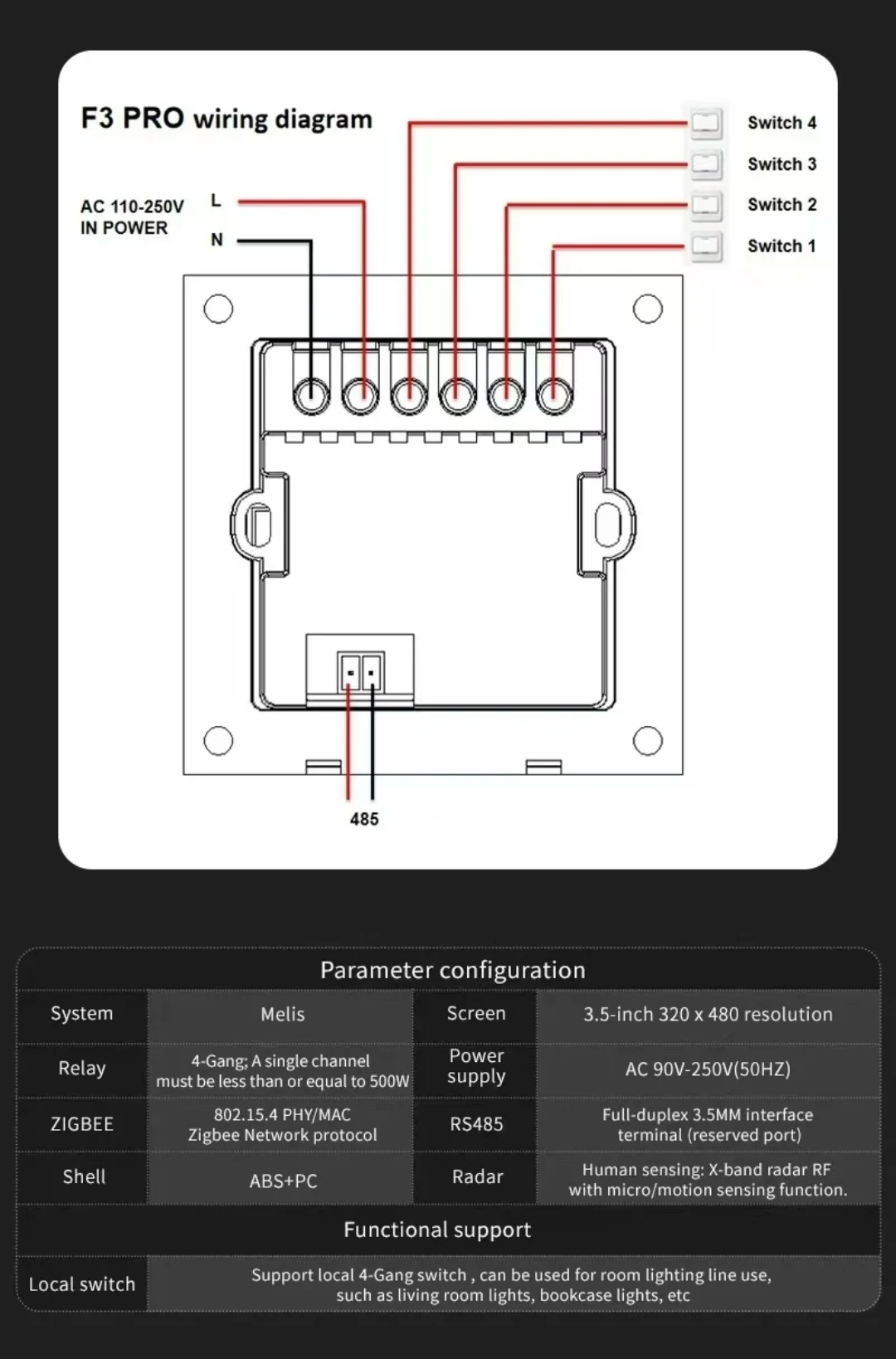 F3 PRO wiring diagram

AC 110-250V
IN POWER

L
N

Switch 4
Switch 3
Switch 2
Switch 1

485

Parameter configuration

| System | Melis | Screen | 3.5-inch 320 x 480 resolution |
|---|---|---|---|
| Relay | 4-Gang; A single channel must be less than or equal to 500W | Power supply | AC 90V-250V(50HZ) |
| ZIGBEE | 802.15.4 PHY/MAC Zigbee Network protocol | RS485 | Full-duplex 3.5MM interface terminal (reserved port) |
| Shell | ABS+PC | Radar | Human sensing: X-band radar RF with micro/motion sensing function. |

Functional support

| Local switch | Support local 4-Gang switch , can be used for room lighting line use, such as living room lights, bookcase lights, etc |
|---|---|